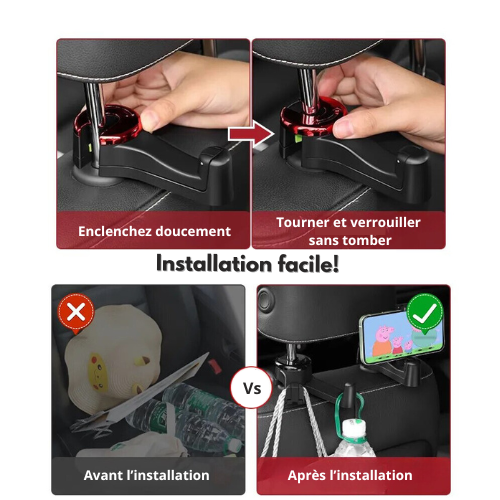 Enclenchez doucement

Tourner et verrouiller sans tomber

Installation facile!

Vs

Avant l'installation

Après l'installation